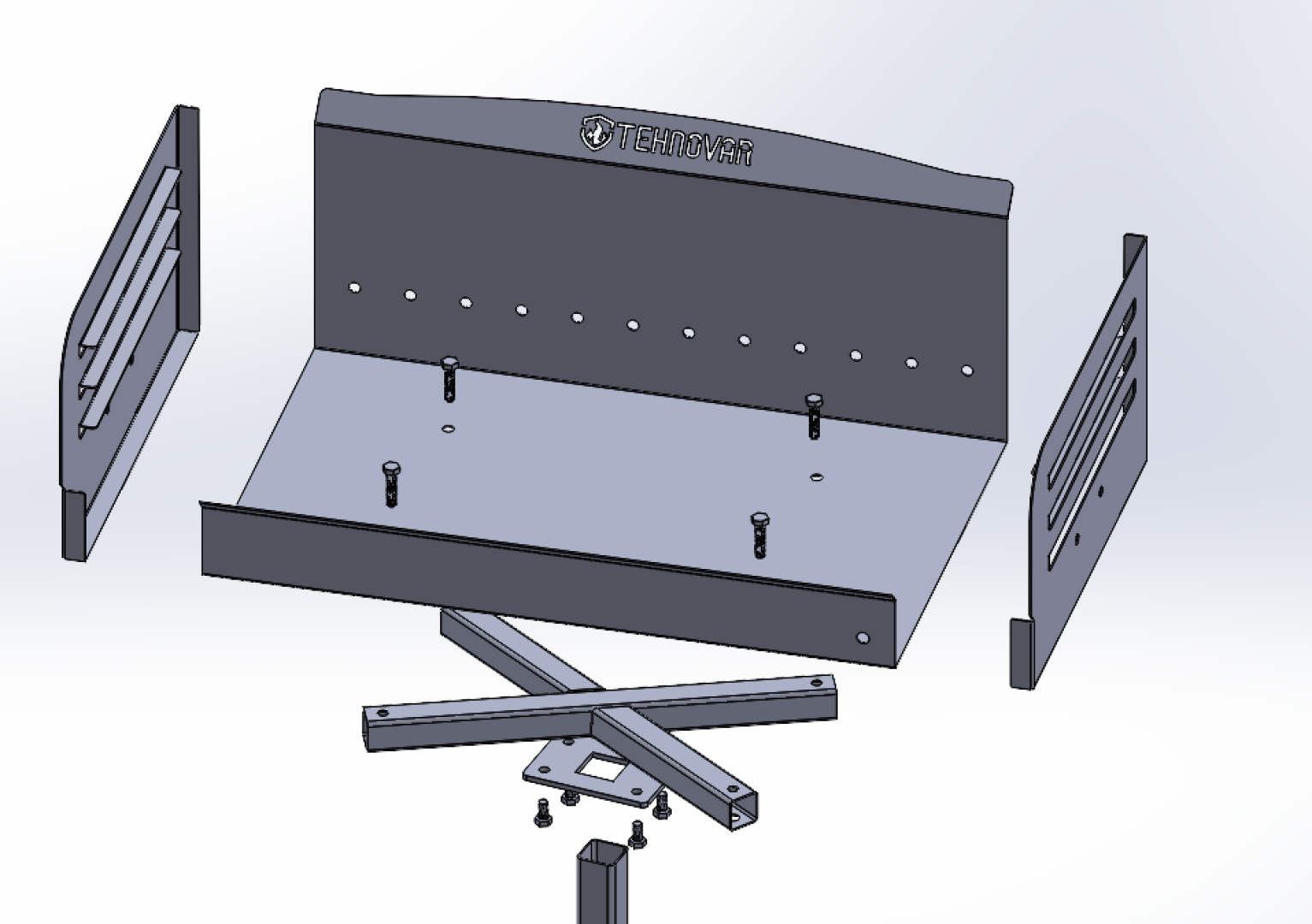 TEHNOVAR